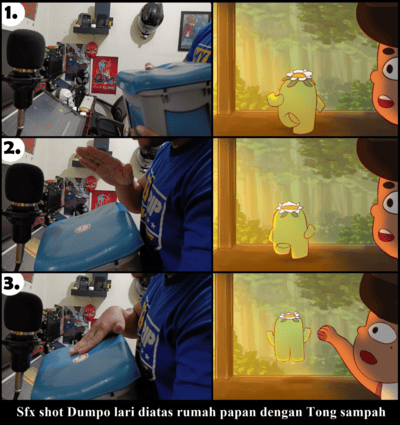 1.

2.

3.

Sfx shot Dumpo lari diatas rumah papan dengan Tong sampah